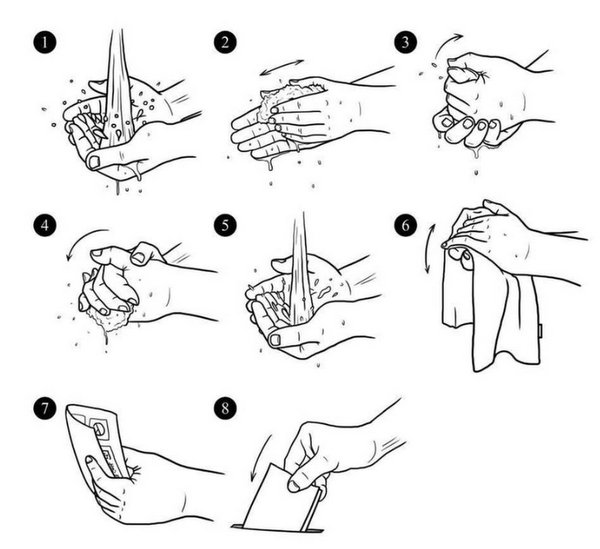 1
2
3
4
5
6
7
8